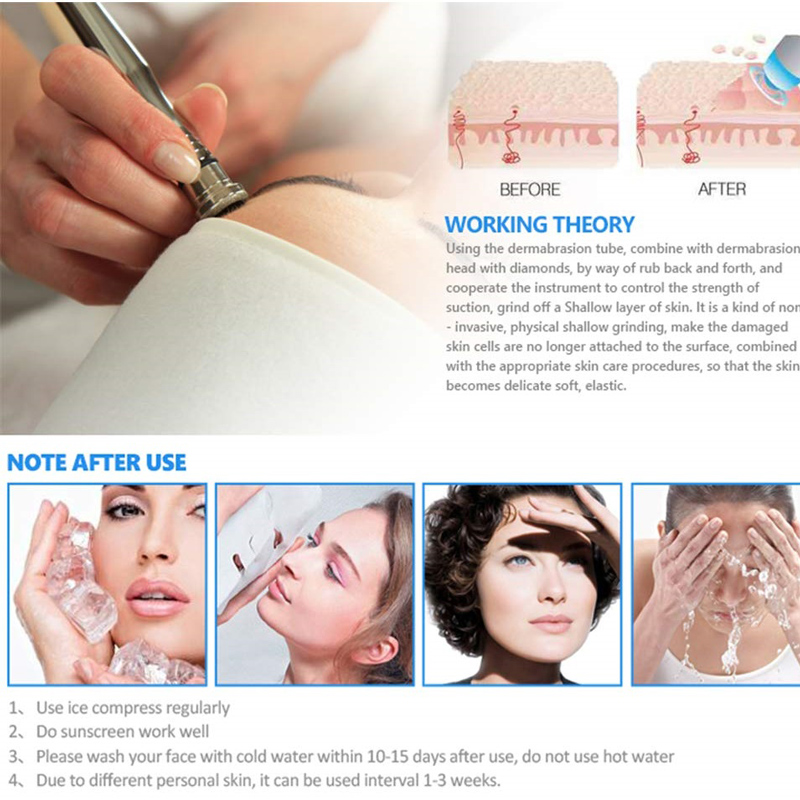 BEFORE

AFTER

WORKING THEORY

Using the dermabrasion tube, combine with dermabrasion head with diamonds, by way of rub back and forth, and cooperate the instrument to control the strength of suction, grind off a Shallow layer of skin. It is a kind of non - invasive, physical shallow grinding, make the damaged skin cells are no longer attached to the surface, combined with the appropriate skin care procedures, so that the skin becomes delicate soft, elastic.

NOTE AFTER USE

1、 Use ice compress regularly
2、 Do sunscreen work well
3、 Please wash your face with cold water within 10-15 days after use, do not use hot water
4、 Due to different personal skin, it can be used interval 1-3 weeks.